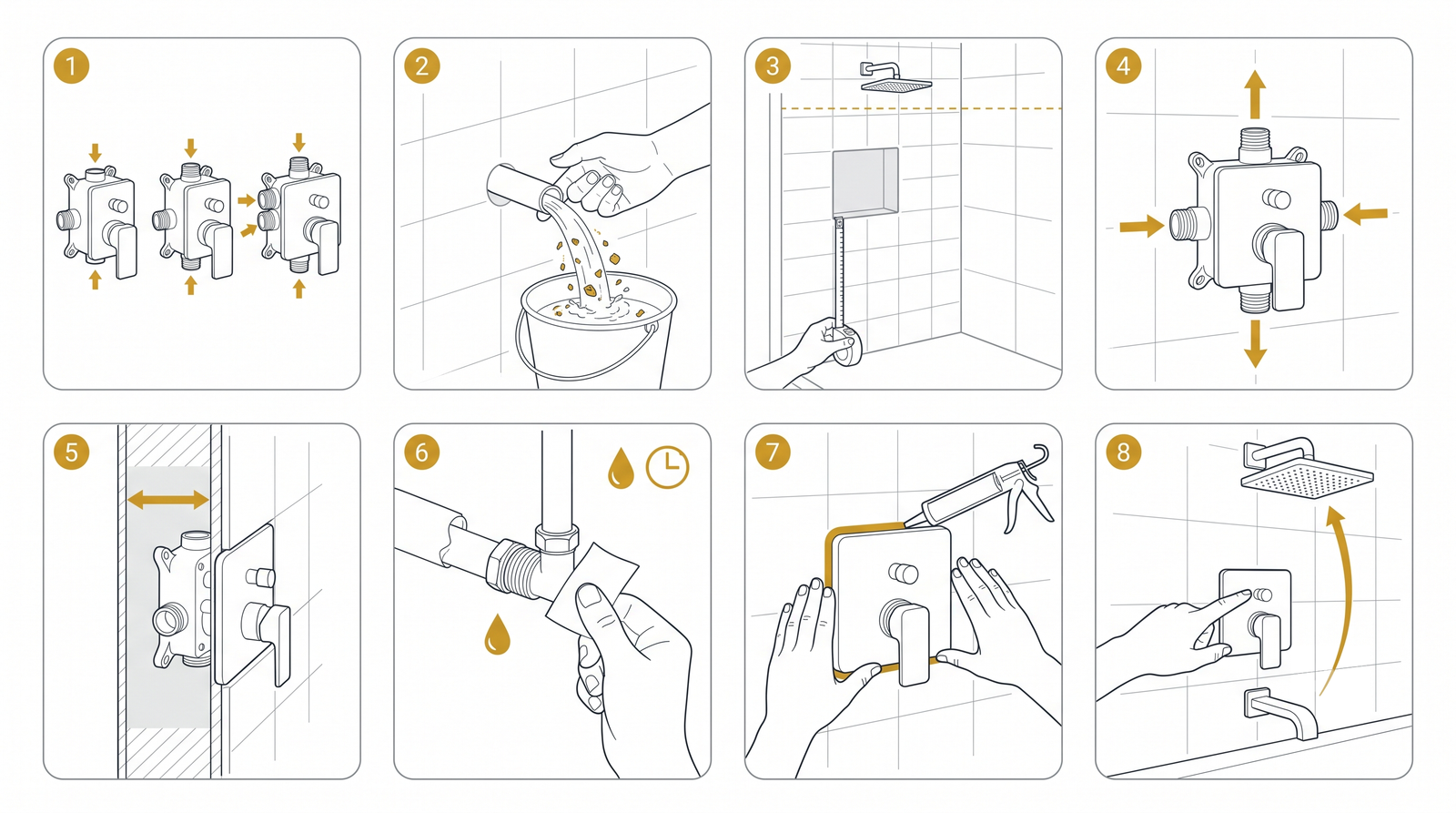 1

2

3

4

5

6

7

8