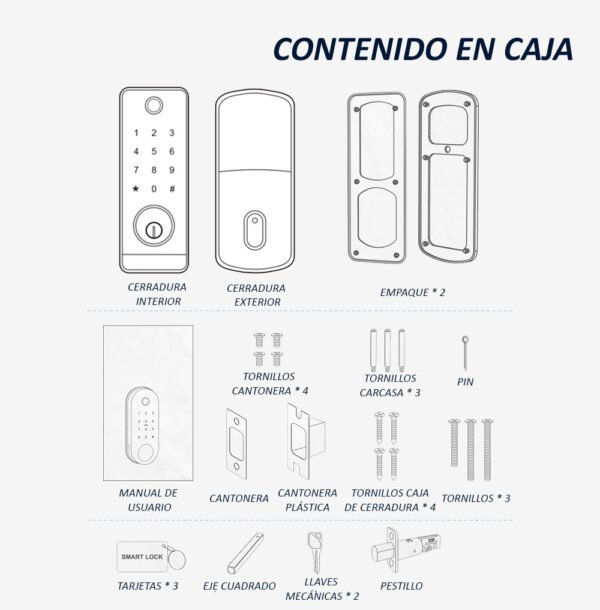 CONTENIDO EN CAJA

1 2 3
4 5 6
7 8 9
★ 0 #

CERRADURA INTERIOR

CERRADURA EXTERIOR

EMPAQUE * 2

TORNILLOS CANTONERA * 4

TORNILLOS CARCASA * 3

PIN

MANUAL DE USUARIO

CANTONERA

CANTONERA PLÁSTICA

TORNILLOS CAJA DE CERRADURA * 4

TORNILLOS * 3

SMART LOCK

TARJETAS * 3

EJE CUADRADO

LLAVES MECÁNICAS * 2

PESTILLO