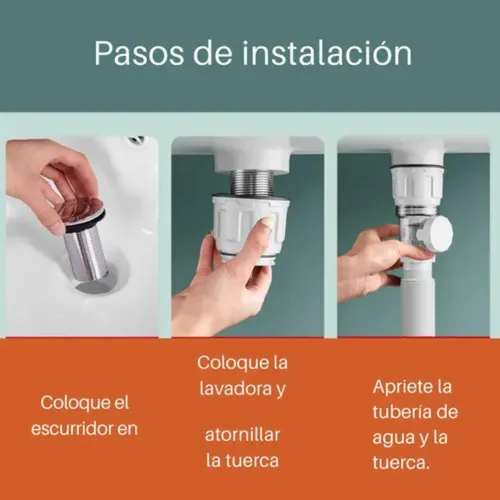 Pasos de instalación

Coloque el escurridor en

Coloque la lavadora y

atornillar la tuerca

Apriete la tubería de agua y la tuerca.